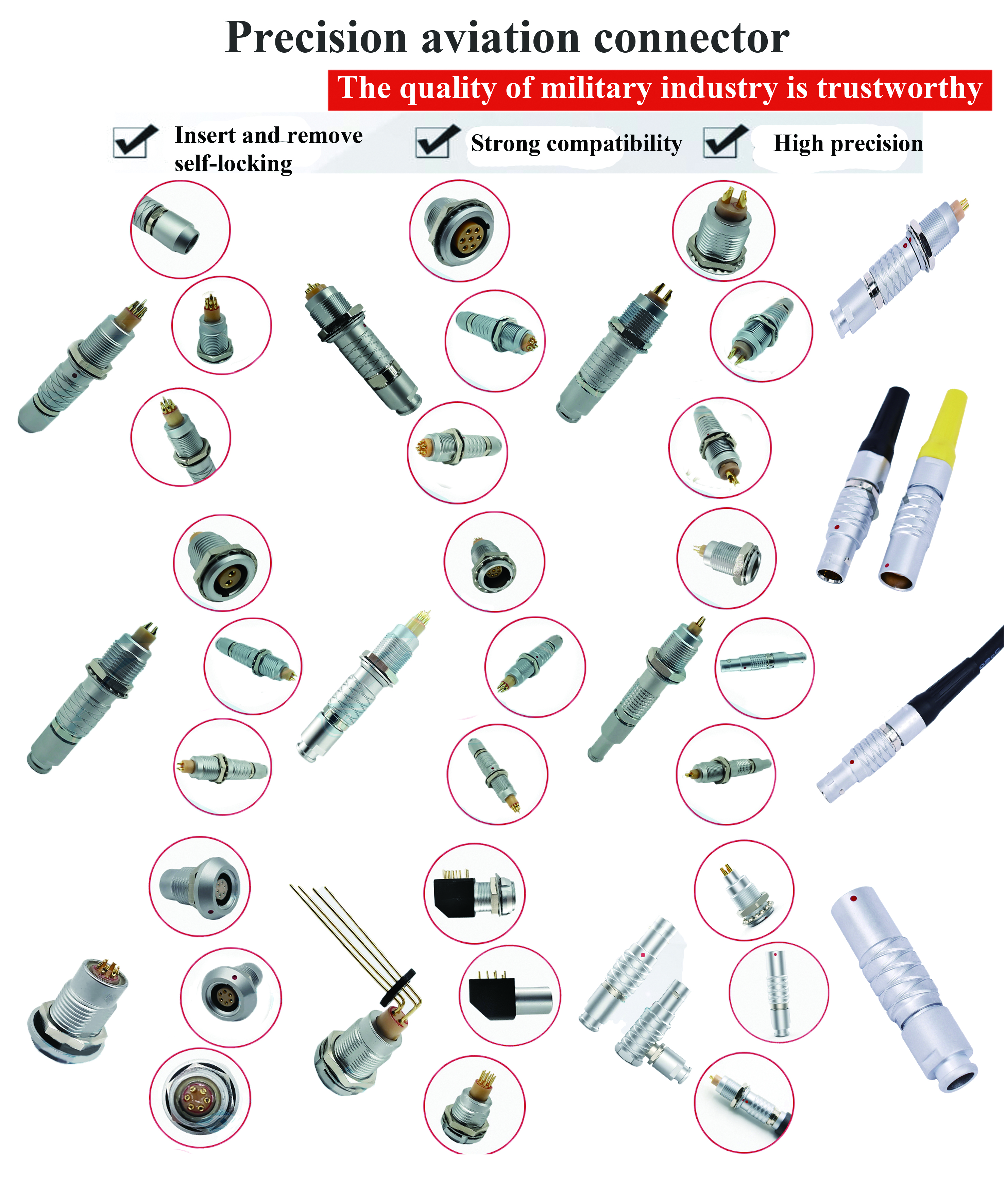 Precision aviation connector

The quality of military industry is trustworthy

Insert and remove self-locking

Strong compatibility

High precision